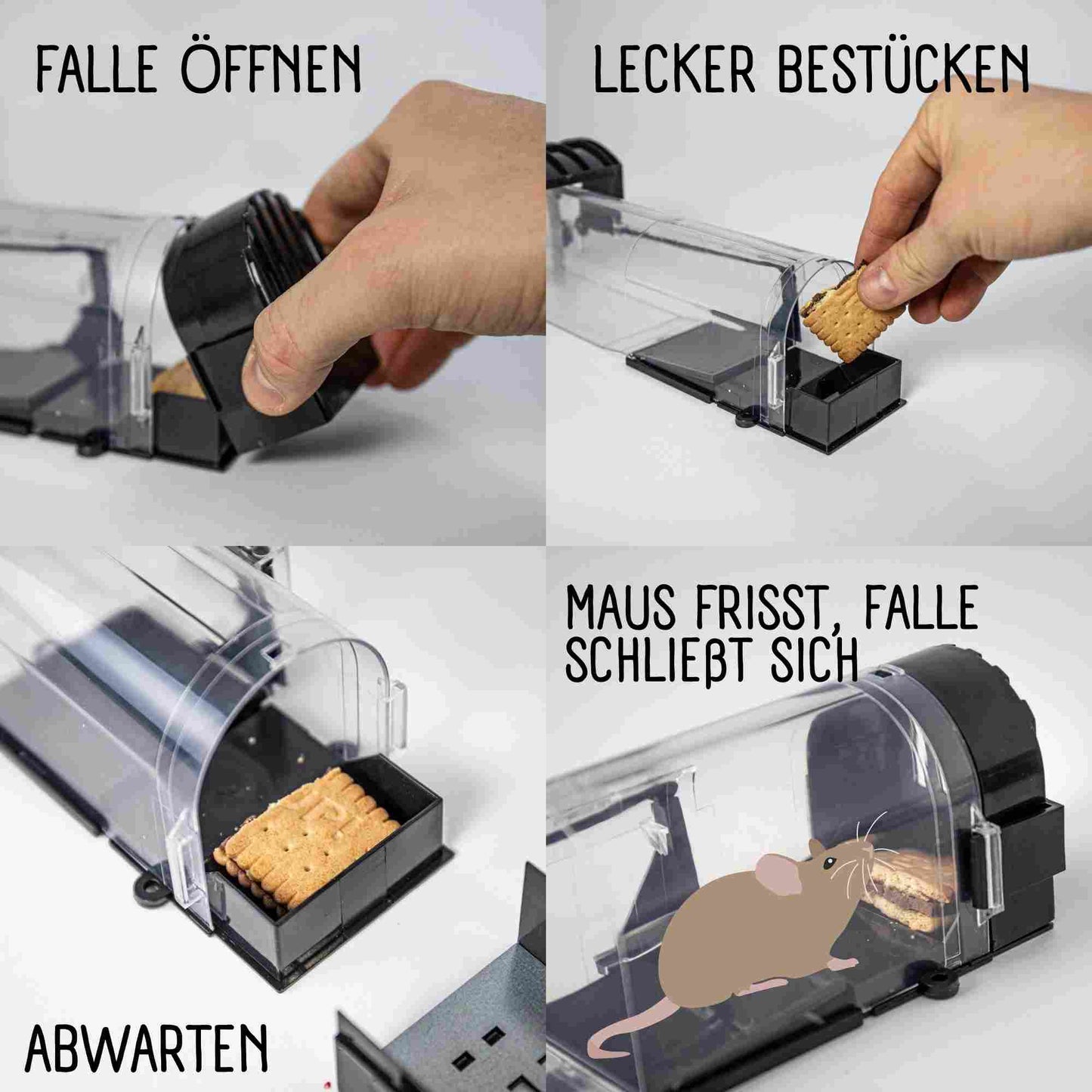 FALLE ÖFFNEN

LECKER BESTÜCKEN

ABWARTEN

MAUS FRISST, FALLE SCHLIEßT SICH