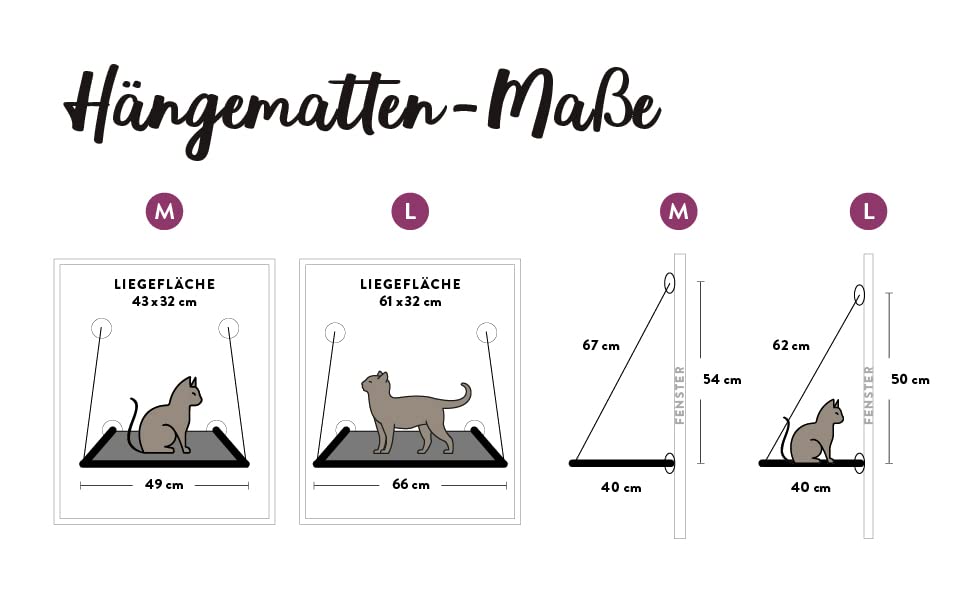 Hängematten-Maße

M

LIEGEFLÄCHE
43 x 32 cm

49 cm

L

LIEGEFLÄCHE
61 x 32 cm

66 cm

M

67 cm

FENSTER

54 cm

40 cm

L

62 cm

FENSTER

50 cm

40 cm