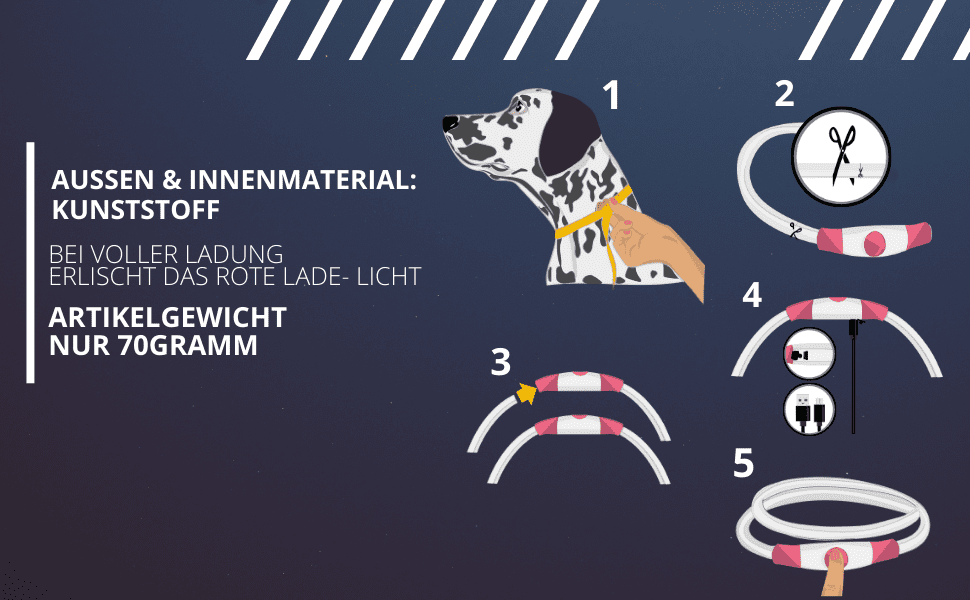 AUSSEN & INNENMATERIAL: KUNSTSTOFF

BEI VOLLER LADUNG ERLISCHT DAS ROTE LADE- LICHT

ARTIKELGEWICHT NUR 70GRAMM

1

2

3

4

5